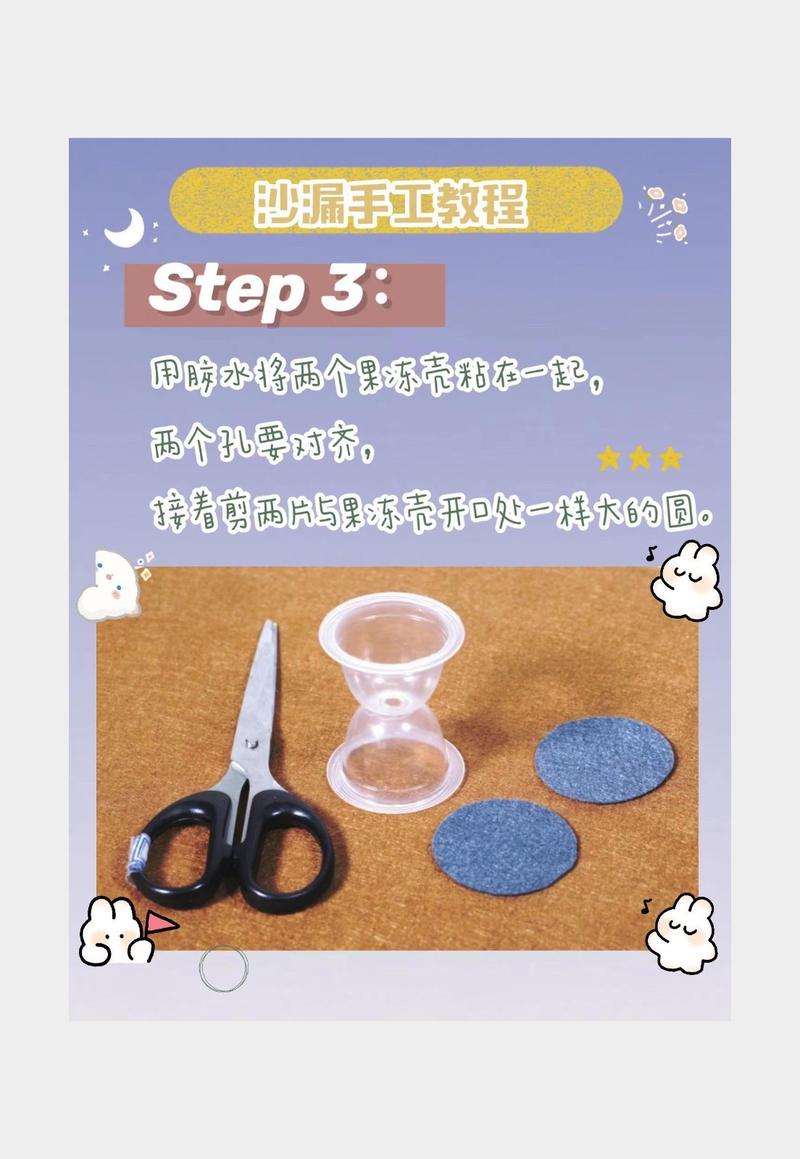 沙漏手工教程

Step 3:

用胶水将两个果冻壳粘在一起，
两个孔要对齐，
接着剪两片与果冻壳开口处一样大的圆。