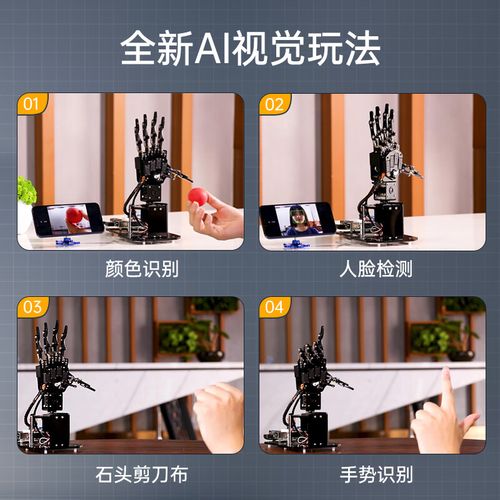 全新AI视觉玩法

01

颜色识别

02

人脸检测

03

石头剪刀布

04

手势识别