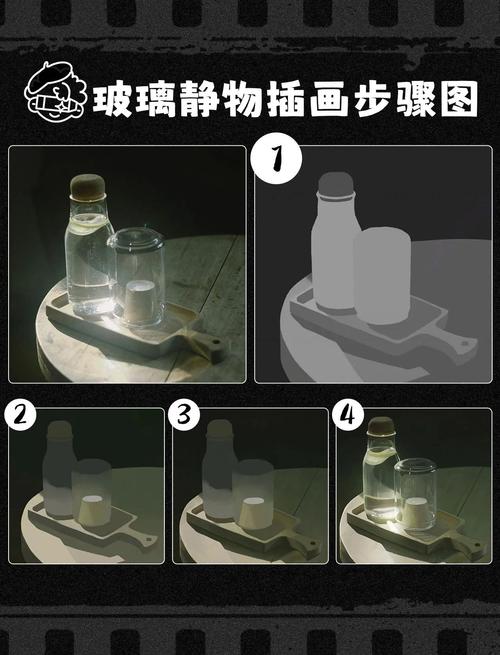 玻璃静物插画步骤图

1

2

3

4