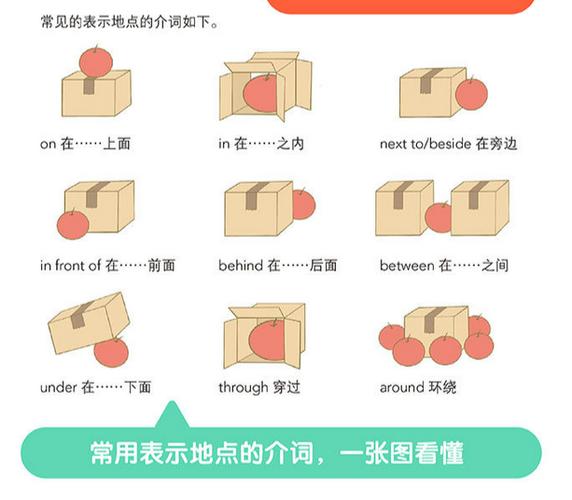 常见的表示地点的介词如下。

on 在……上面

in 在……之内

next to/beside 在旁边

in front of 在……前面

behind 在……后面

between 在……之间

under 在……下面

through 穿过

around 环绕

常用表示地点的介词，一张图看懂