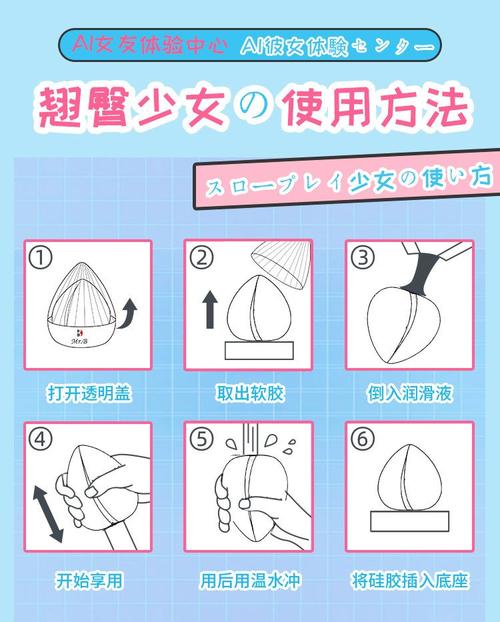 AI女友体验中心 AI彼女体験センター

翘臀少女の使用方法

スロープレイ少女の使い方

①

Mr.B

打开透明盖

②

取出软胶

③

倒入润滑液

④

开始享用

⑤

用后用温水冲

⑥

将硅胶插入底座