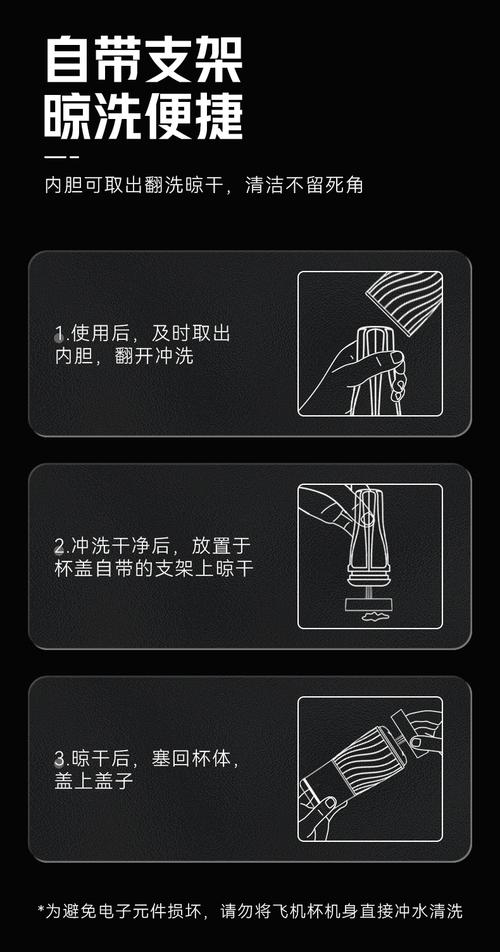 自带支架
晾洗便捷

内胆可取出翻洗晾干，清洁不留死角

1.使用后，及时取出内胆，翻开冲洗

2.冲洗干净后，放置于杯盖自带的支架上晾干

3.晾干后，塞回杯体，盖上盖子

*为避免电子元件损坏，请勿将飞机杯机身直接冲水清洗