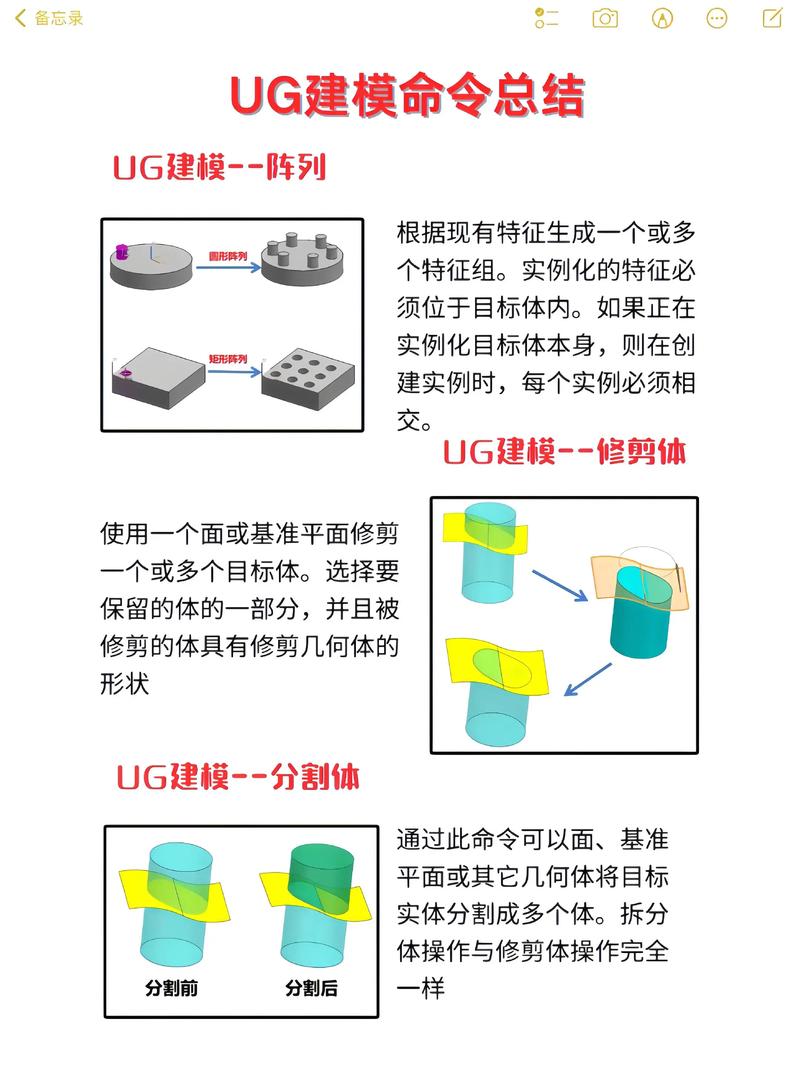 备忘录

UG建模命令总结

UG建模--阵列

圆形阵列

矩形阵列

根据现有特征生成一个或多个特征组。实例化的特征必须位于目标体内。如果正在实例化目标体本身，则在创建实例时，每个实例必须相交。

UG建模--修剪体

使用一个面或基准平面修剪一个或多个目标体。选择要保留的体的一部分，并且被修剪的体具有修剪几何体的形状

UG建模--分割体

分割前

分割后

通过此命令可以面、基准平面或其它几何体将目标实体分割成多个体。拆分体操作与修剪体操作完全一样