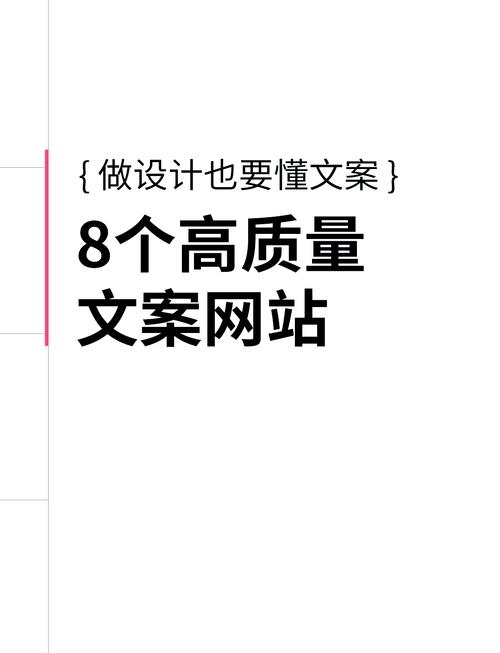 {做设计也要懂文案}

8个高质量
文案网站