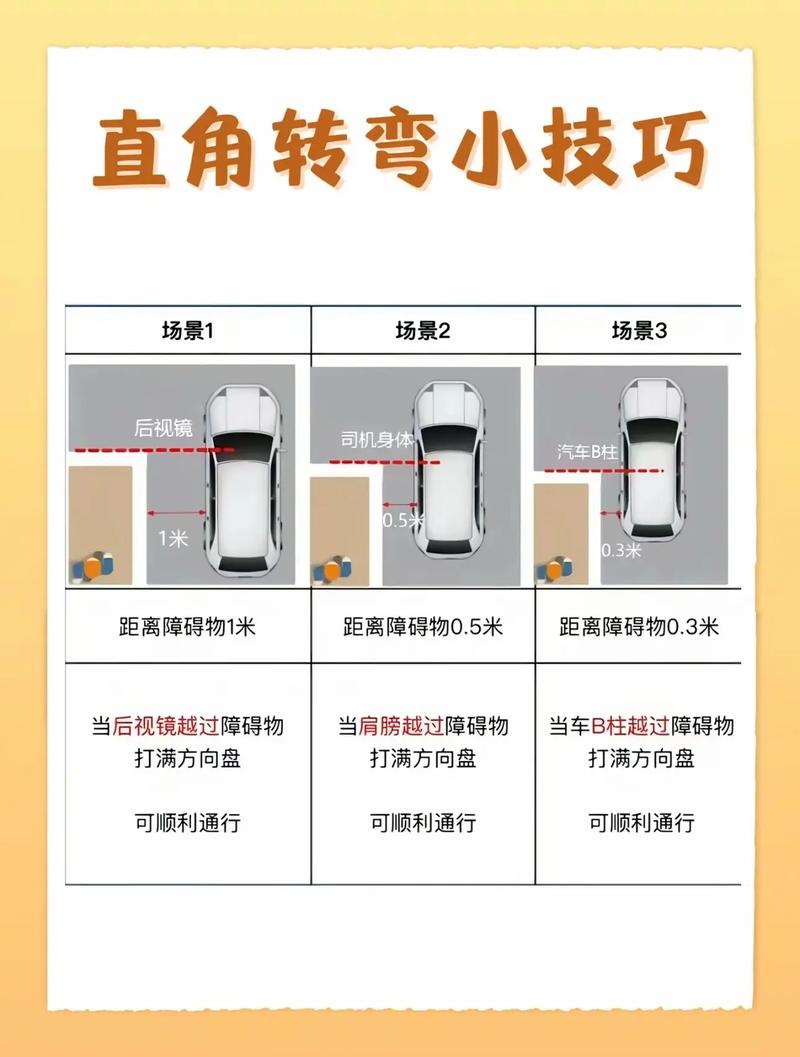 直角转弯小技巧

| 场景1 | 场景2 | 场景3 |
|---|---|---|
| 后视镜 1米 | 司机身体 0.5米 | 汽车B柱 0.3米 |
| 距离障碍物1米 | 距离障碍物0.5米 | 距离障碍物0.3米 |
| 当后视镜越过障碍物 打满方向盘 可顺利通行 | 当肩膀越过障碍物 打满方向盘 可顺利通行 | 当车B柱越过障碍物 打满方向盘 可顺利通行 |